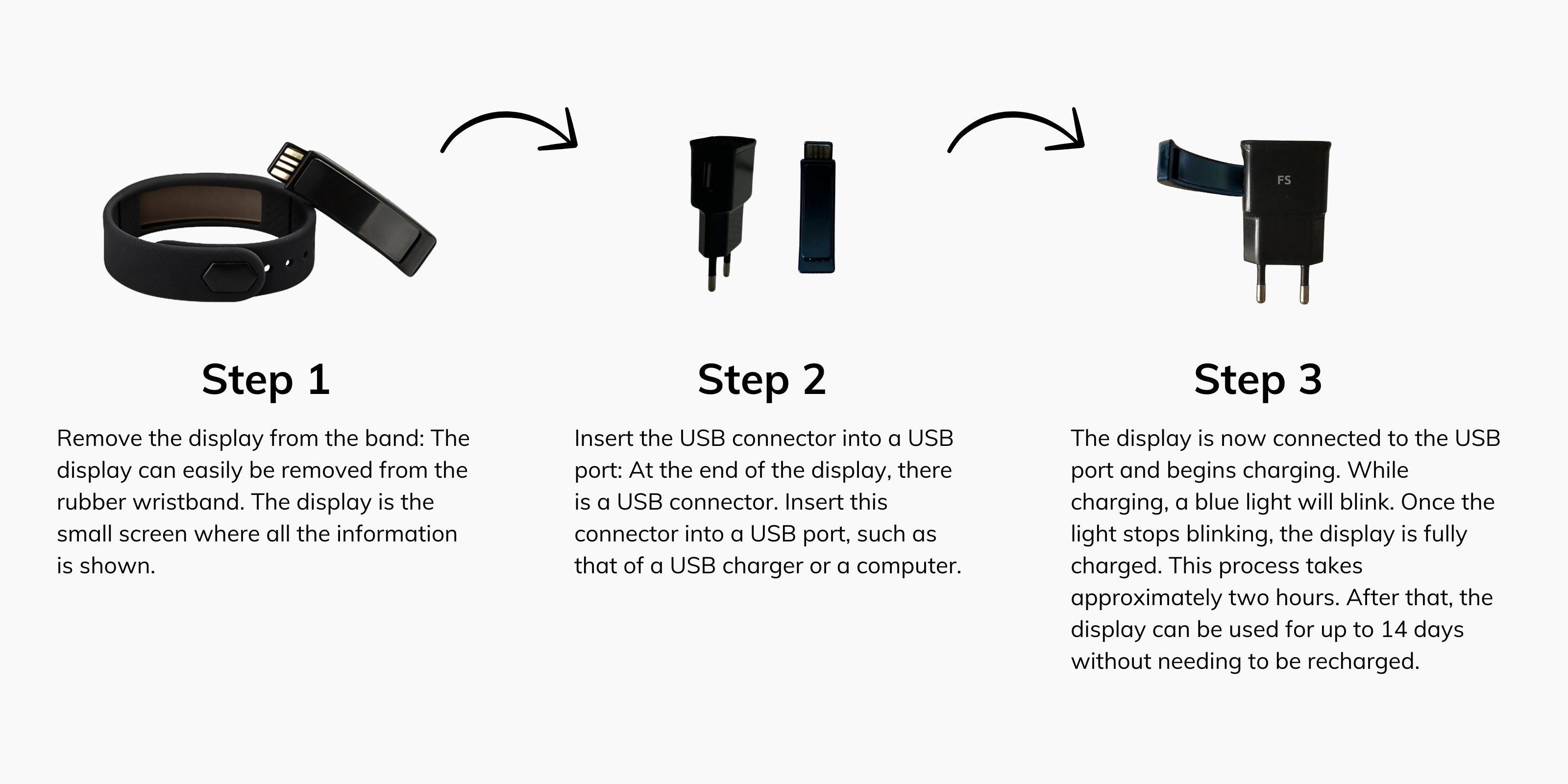 FS

Step 1

Remove the display from the band: The display can easily be removed from the rubber wristband. The display is the small screen where all the information is shown.

Step 2

Insert the USB connector into a USB port: At the end of the display, there is a USB connector. Insert this connector into a USB port, such as that of a USB charger or a computer.

Step 3

The display is now connected to the USB port and begins charging. While charging, a blue light will blink. Once the light stops blinking, the display is fully charged. This process takes approximately two hours. After that, the display can be used for up to 14 days without needing to be recharged.